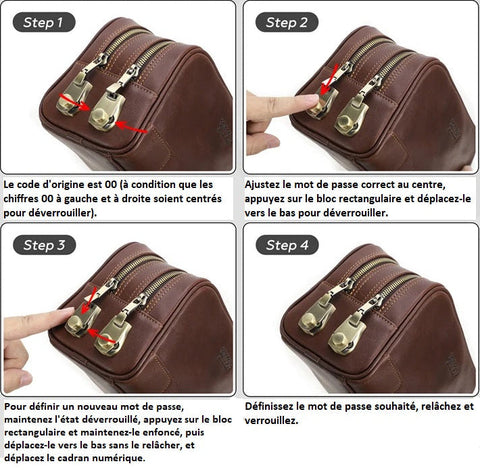 Step 1

Le code d'origine est 00 (à condition que les chiffres 00 à gauche et à droite soient centrés pour déverrouiller).

Step 2

Ajustez le mot de passe correct au centre, appuyez sur le bloc rectangulaire et déplacez-le vers le bas pour déverrouiller.

Step 3

Pour définir un nouveau mot de passe, maintenez l'état déverrouillé, appuyez sur le bloc rectangulaire et maintenez-le enfoncé, puis déplacez-le vers le bas sans le relâcher, et déplacez le cadran numérique.

Step 4

Définissez le mot de passe souhaité, relâchez et verrouillez.